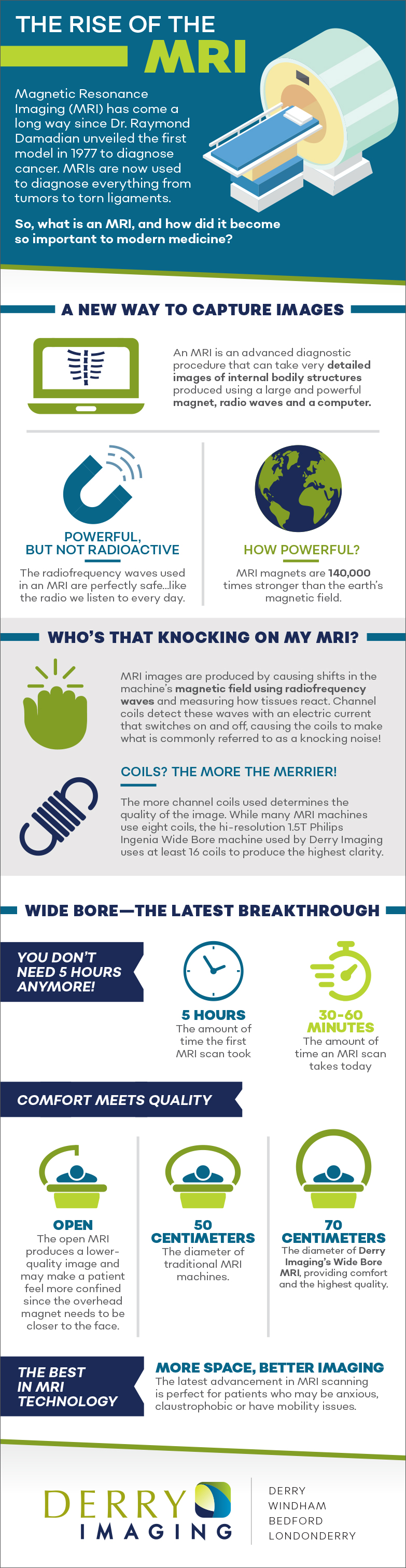 THE RISE OF THE
MRI

Magnetic Resonance Imaging (MRI) has come a long way since Dr. Raymond Damadian unveiled the first model in 1977 to diagnose cancer. MRIs are now used to diagnose everything from tumors to torn ligaments.

So, what is an MRI, and how did it become so important to modern medicine?

A NEW WAY TO CAPTURE IMAGES

An MRI is an advanced diagnostic procedure that can take very detailed images of internal bodily structures produced using a large and powerful magnet, radio waves and a computer.

POWERFUL, BUT NOT RADIOACTIVE

The radiofrequency waves used in an MRI are perfectly safe...like the radio we listen to every day.

HOW POWERFUL?

MRI magnets are 140,000 times stronger than the earth's magnetic field.

WHO'S THAT KNOCKING ON MY MRI?

MRI images are produced by causing shifts in the machine's magnetic field using radiofrequency waves and measuring how tissues react. Channel coils detect these waves with an electric current that switches on and off, causing the coils to make what is commonly referred to as a knocking noise!

COILS? THE MORE THE MERRIER!

The more channel coils used determines the quality of the image. While many MRI machines use eight coils, the hi-resolution 1.5T Philips Ingenia Wide Bore machine used by Derry Imaging uses at least 16 coils to produce the highest clarity.

WIDE BORE—THE LATEST BREAKTHROUGH

YOU DON'T NEED 5 HOURS ANYMORE!

5 HOURS
The amount of time the first MRI scan took

30-60 MINUTES
The amount of time an MRI scan takes today

COMFORT MEETS QUALITY

OPEN
The open MRI produces a lower-quality image and may make a patient feel more confined since the overhead magnet needs to be closer to the face.

50 CENTIMETERS
The diameter of traditional MRI machines.

70 CENTIMETERS
The diameter of Derry Imaging's Wide Bore MRI, providing comfort and the highest quality.

THE BEST IN MRI TECHNOLOGY

MORE SPACE, BETTER IMAGING
The latest advancement in MRI scanning is perfect for patients who may be anxious, claustrophobic or have mobility issues.

DERRY IMAGING

DERRY
WINDHAM
BEDFORD
LONDONDERRY