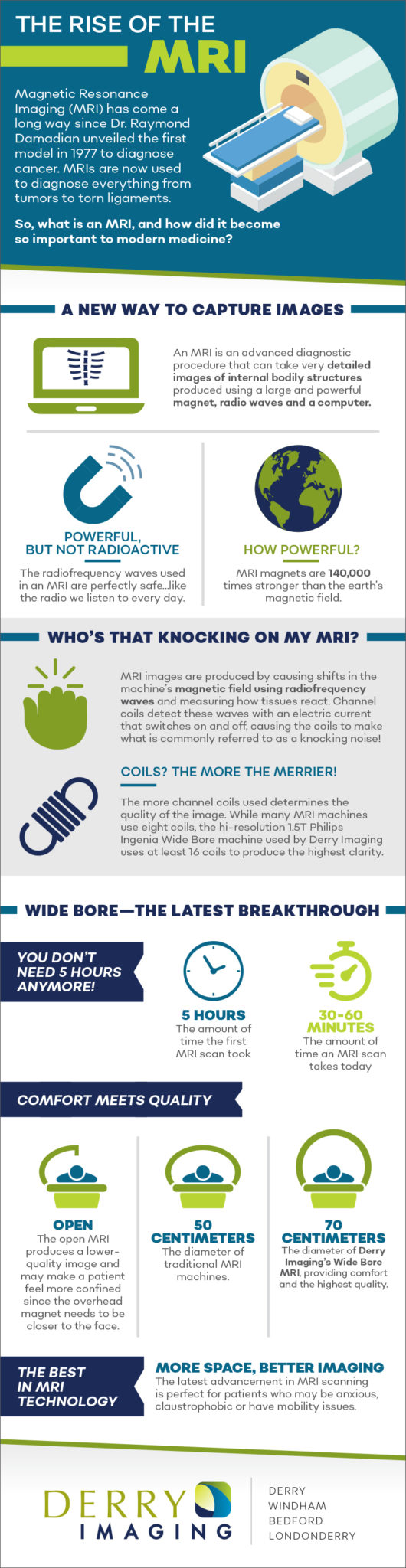 THE RISE OF THE MRI

Magnetic Resonance Imaging (MRI) has come a long way since Dr. Raymond Damadian unveiled the first model in 1977 to diagnose cancer. MRIs are now used to diagnose everything from tumors to torn ligaments.

So, what is an MRI, and how did it become so important to modern medicine?

A NEW WAY TO CAPTURE IMAGES

An MRI is an advanced diagnostic procedure that can take very detailed images of internal bodily structures produced using a large and powerful magnet, radio waves and a computer.

POWERFUL, BUT NOT RADIOACTIVE

The radiofrequency waves used in an MRI are perfectly safe...like the radio we listen to every day.

HOW POWERFUL?

MRI magnets are 140,000 times stronger than the earth's magnetic field.

WHO'S THAT KNOCKING ON MY MRI?

MRI images are produced by causing shifts in the machine's magnetic field using radiofrequency waves and measuring how tissues react. Channel coils detect these waves with an electric current that switches on and off, causing the coils to make what is commonly referred to as a knocking noise!

COILS? THE MORE THE MERRIER!

The more channel coils used determines the quality of the image. While many MRI machines use eight coils, the hi-resolution 1.5T Philips Ingenia Wide Bore machine used by Derry Imaging uses at least 16 coils to produce the highest clarity.

WIDE BORE—THE LATEST BREAKTHROUGH

YOU DON'T NEED 5 HOURS ANYMORE!

5 HOURS
The amount of time the first MRI scan took

30-60 MINUTES
The amount of time an MRI scan takes today

COMFORT MEETS QUALITY

OPEN
The open MRI produces a lower-quality image and may make a patient feel more confined since the overhead magnet needs to be closer to the face.

50 CENTIMETERS
The diameter of traditional MRI machines.

70 CENTIMETERS
The diameter of Derry Imaging's Wide Bore MRI, providing comfort and the highest quality.

THE BEST IN MRI TECHNOLOGY

MORE SPACE, BETTER IMAGING
The latest advancement in MRI scanning is perfect for patients who may be anxious, claustrophobic or have mobility issues.

DERRY IMAGING

DERRY
WINDHAM
BEDFORD
LONDONDERRY